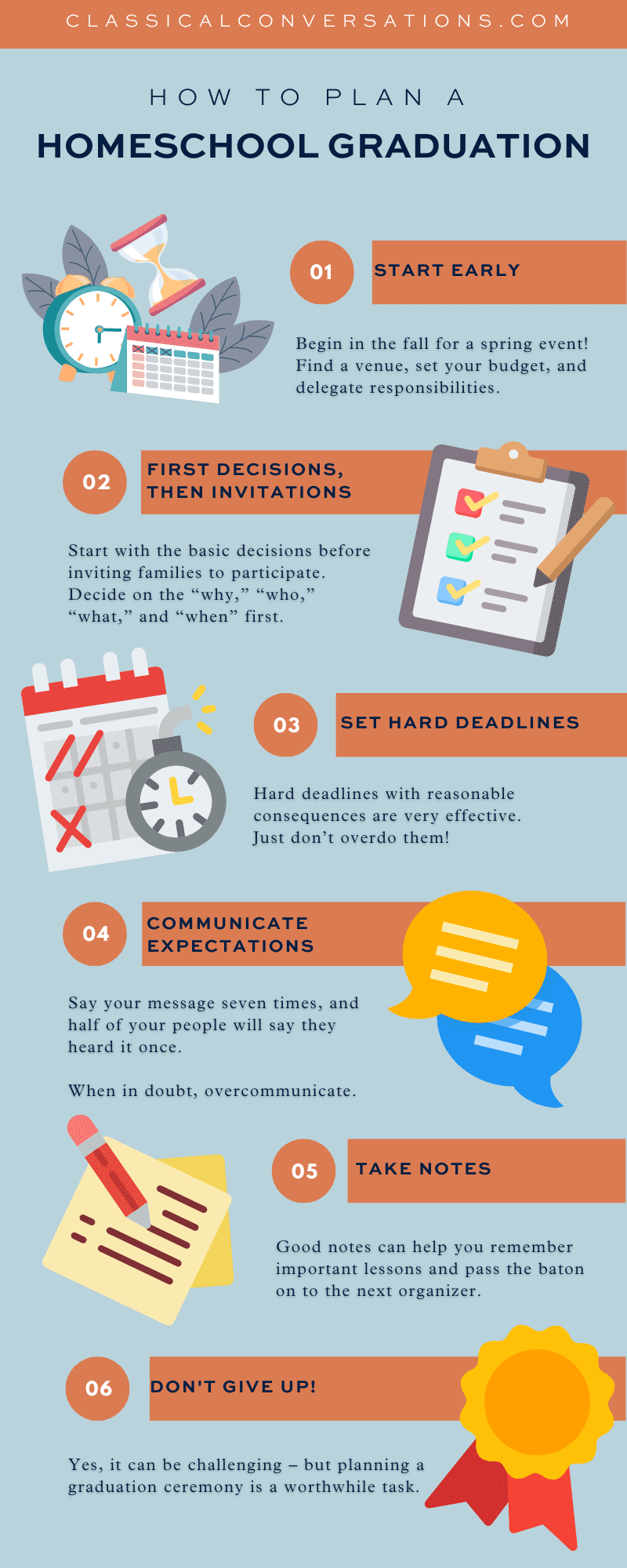 CLASSICALCONVERSATIONS.COM

HOW TO PLAN A

HOMESCHOOL GRADUATION

01

START EARLY

Begin in the fall for a spring event! Find a venue, set your budget, and delegate responsibilities.

02

FIRST DECISIONS, THEN INVITATIONS

Start with the basic decisions before inviting families to participate. Decide on the “why,” “who,” “what,” and “when” first.

03

SET HARD DEADLINES

Hard deadlines with reasonable consequences are very effective. Just don’t overdo them!

04

COMMUNICATE EXPECTATIONS

Say your message seven times, and half of your people will say they heard it once.

When in doubt, overcommunicate.

05

TAKE NOTES

Good notes can help you remember important lessons and pass the baton on to the next organizer.

06

DON'T GIVE UP!

Yes, it can be challenging – but planning a graduation ceremony is a worthwhile task.